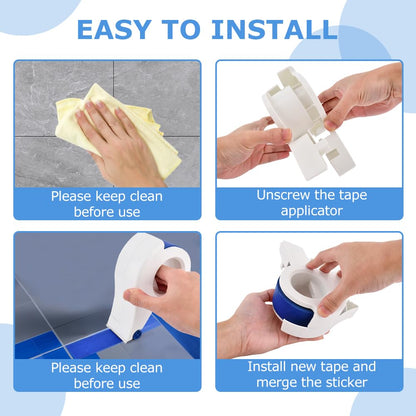 EASY TO INSTALL

Please keep clean before use

Unscrew the tape applicator

Please keep clean before use

Install new tape and merge the sticker